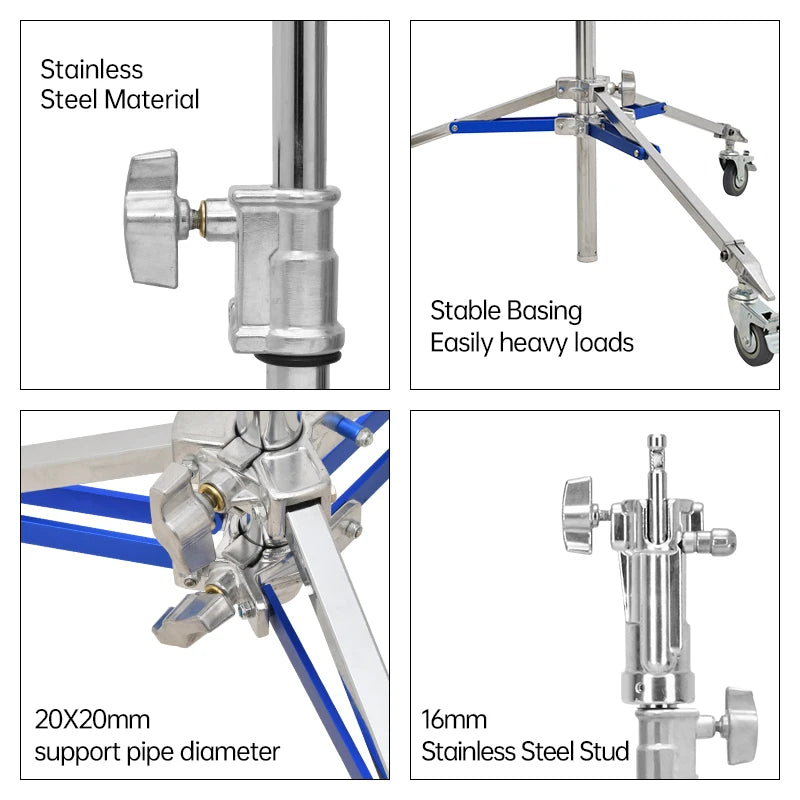 Stainless
Steel Material

Stable Basing
Easily heavy loads

20X20mm
support pipe diameter

16mm
Stainless Steel Stud