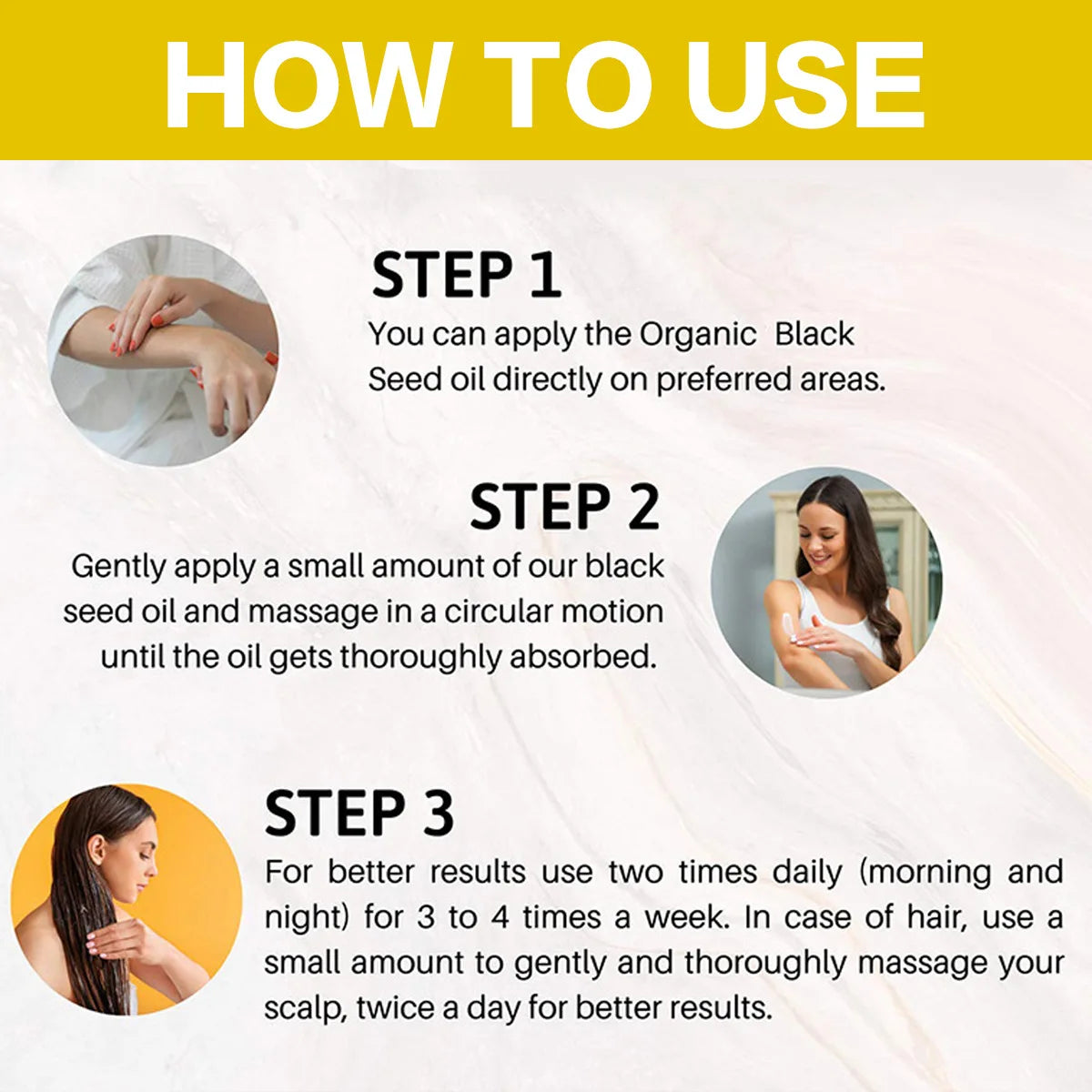 HOW TO USE

STEP 1

You can apply the Organic Black Seed oil directly on preferred areas.

STEP 2

Gently apply a small amount of our black seed oil and massage in a circular motion until the oil gets thoroughly absorbed.

STEP 3

For better results use two times daily (morning and night) for 3 to 4 times a week. In case of hair, use a small amount to gently and thoroughly massage your scalp, twice a day for better results.